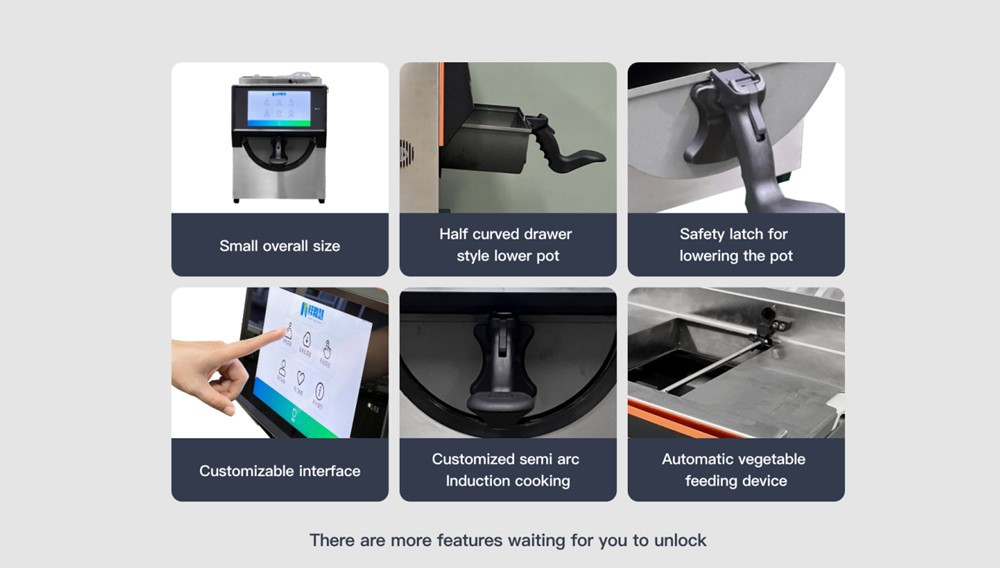 Small overall size

Half curved drawer style lower pot

Safety latch for lowering the pot

Customizable interface

Customized semi arc Induction cooking

Automatic vegetable feeding device

There are more features waiting for you to unlock